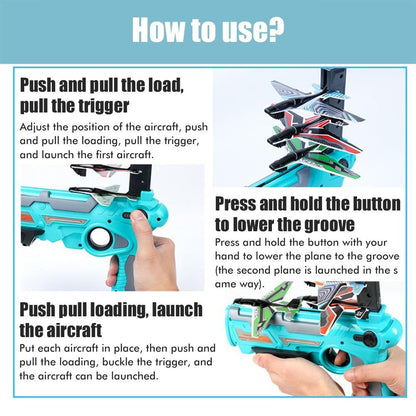 How to use?

Push and pull the load, pull the trigger

Adjust the position of the aircraft, push and pull the loading, pull the trigger, and launch the first aircraft.

Press and hold the button to lower the groove

Press and hold the button with your hand to lower the plane to the groove (the second plane is launched in the s ame way).

Push pull loading, launch the aircraft

Put each aircraft in place, then push and pull the loading, buckle the trigger, and the aircraft can be launched.