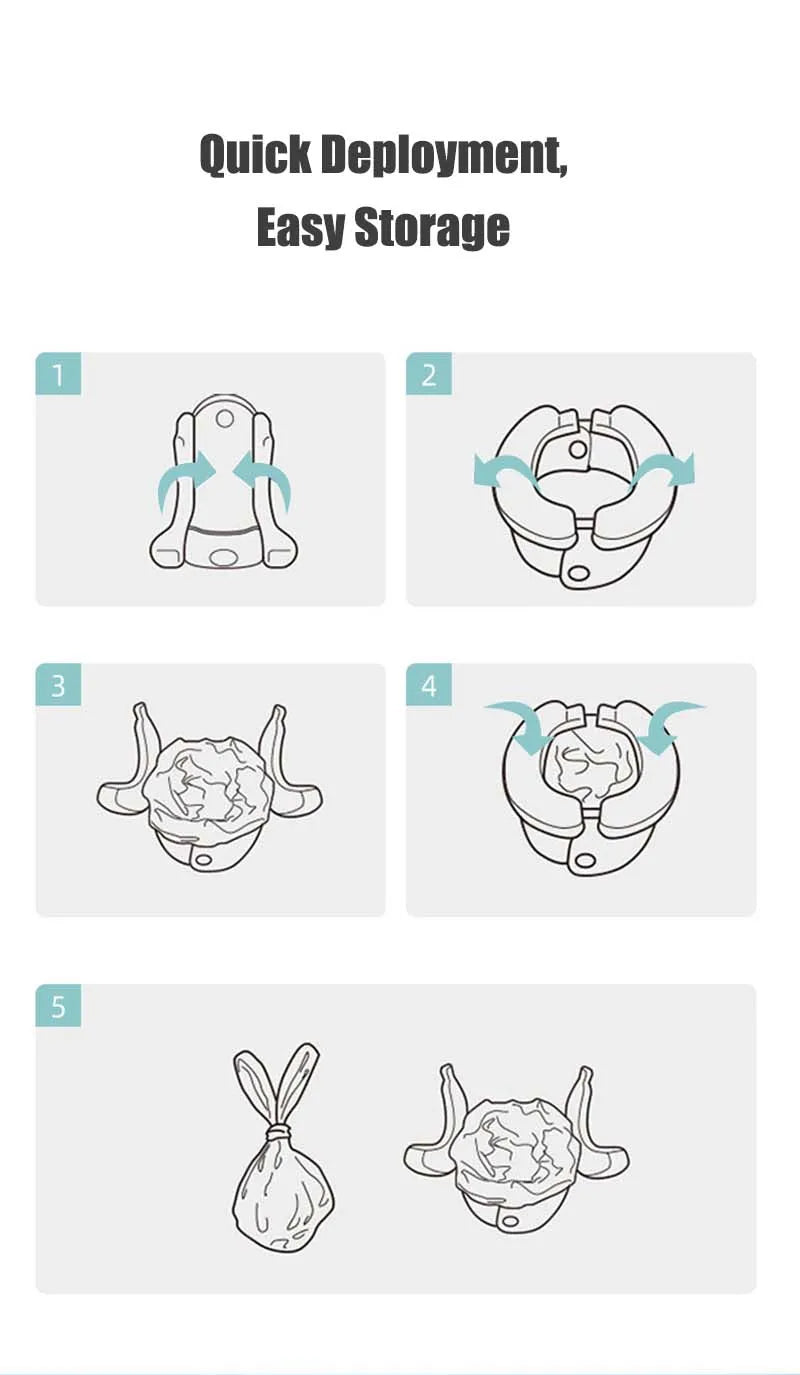 Quick Deployment,
Easy Storage

1

2

3

4

5