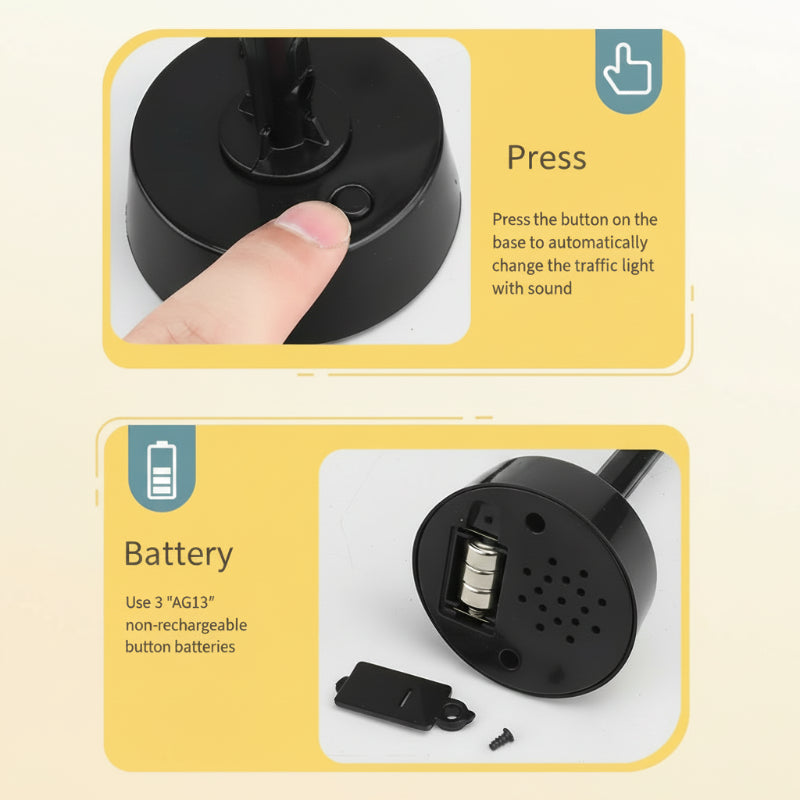 Press

Press the button on the base to automatically change the traffic light with sound

Battery

Use 3 "AG13" non-rechargeable button batteries