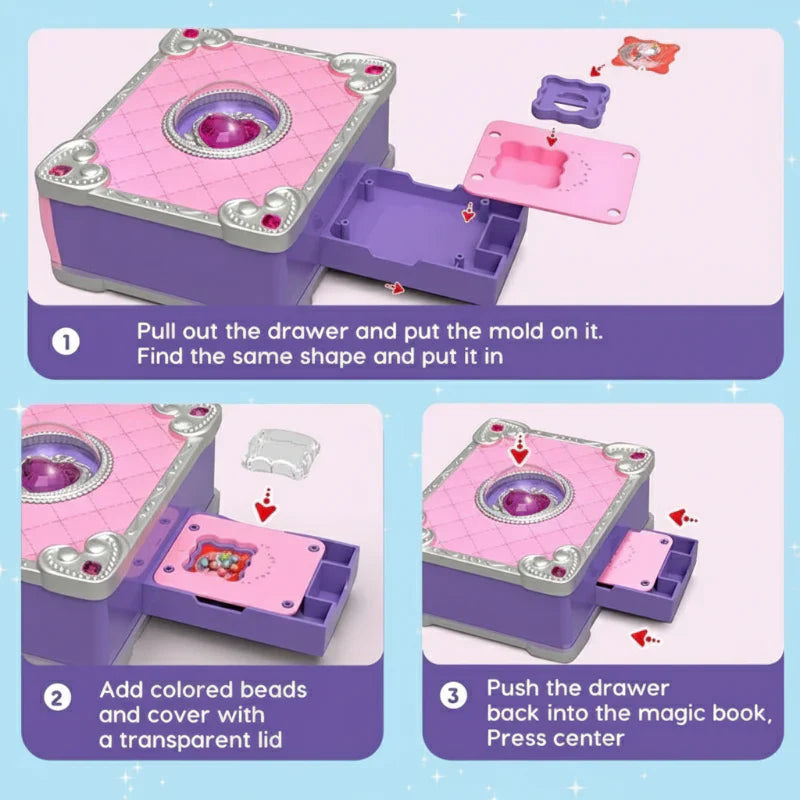 1 Pull out the drawer and put the mold on it.
Find the same shape and put it in

2 Add colored beads and cover with a transparent lid

3 Push the drawer back into the magic book,
Press center