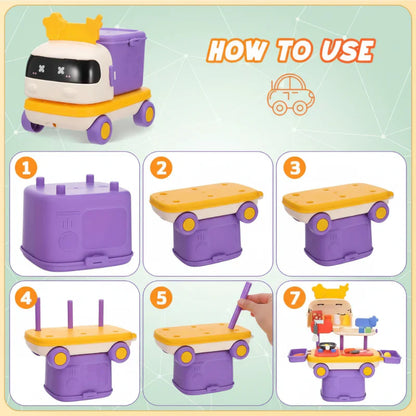 HOW TO USE

1

2

3

4

5

7