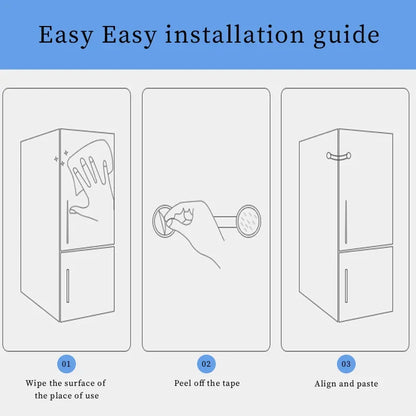 Easy Easy installation guide

01

Wipe the surface of the place of use

02

Peel off the tape

03

Align and paste