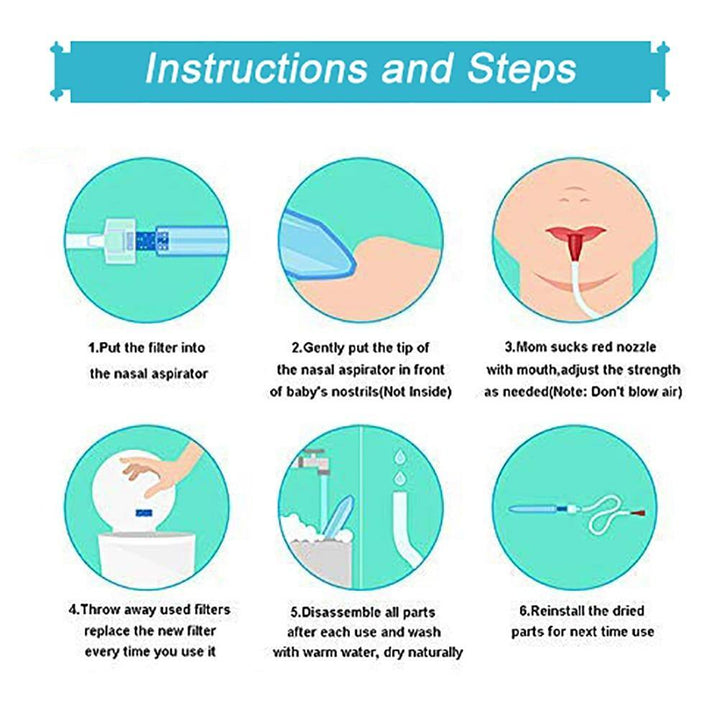 Instructions and Steps

1.Put the filter into the nasal aspirator

2.Gently put the tip of the nasal aspirator in front of baby's nostrils(Not Inside)

3.Mom sucks red nozzle with mouth,adjust the strength as needed(Note: Don't blow air)

4.Throw away used filters replace the new filter every time you use it

5.Disassemble all parts after each use and wash with warm water, dry naturally

6.Reinstall the dried parts for next time use