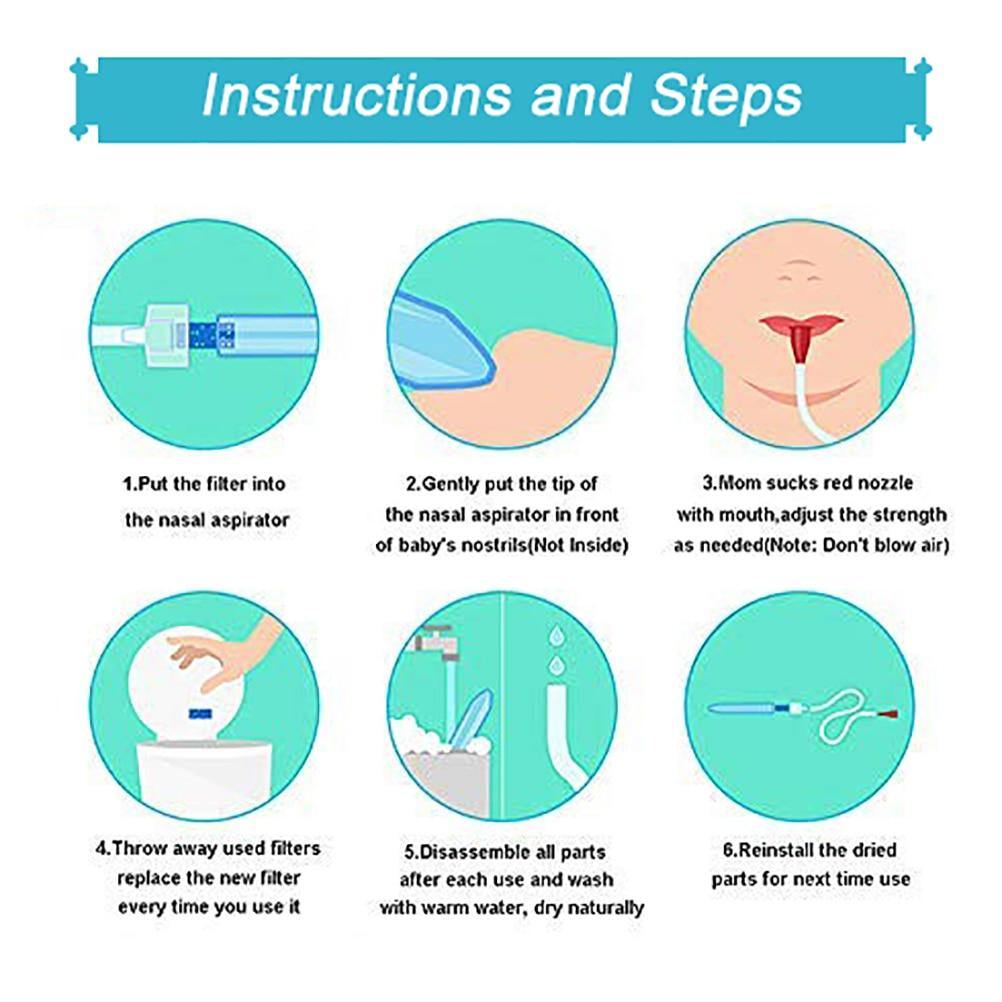 Instructions and Steps

1.Put the filter into the nasal aspirator

2.Gently put the tip of the nasal aspirator in front of baby's nostrils(Not Inside)

3.Mom sucks red nozzle with mouth,adjust the strength as needed(Note: Don't blow air)

4.Throw away used filters replace the new filter every time you use it

5.Disassemble all parts after each use and wash with warm water, dry naturally

6.Reinstall the dried parts for next time use