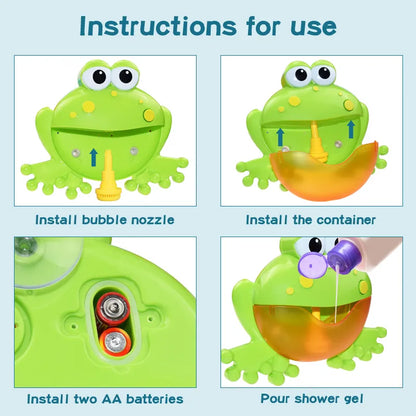 Instructions for use

Install bubble nozzle

Install the container

Install two AA batteries

Pour shower gel